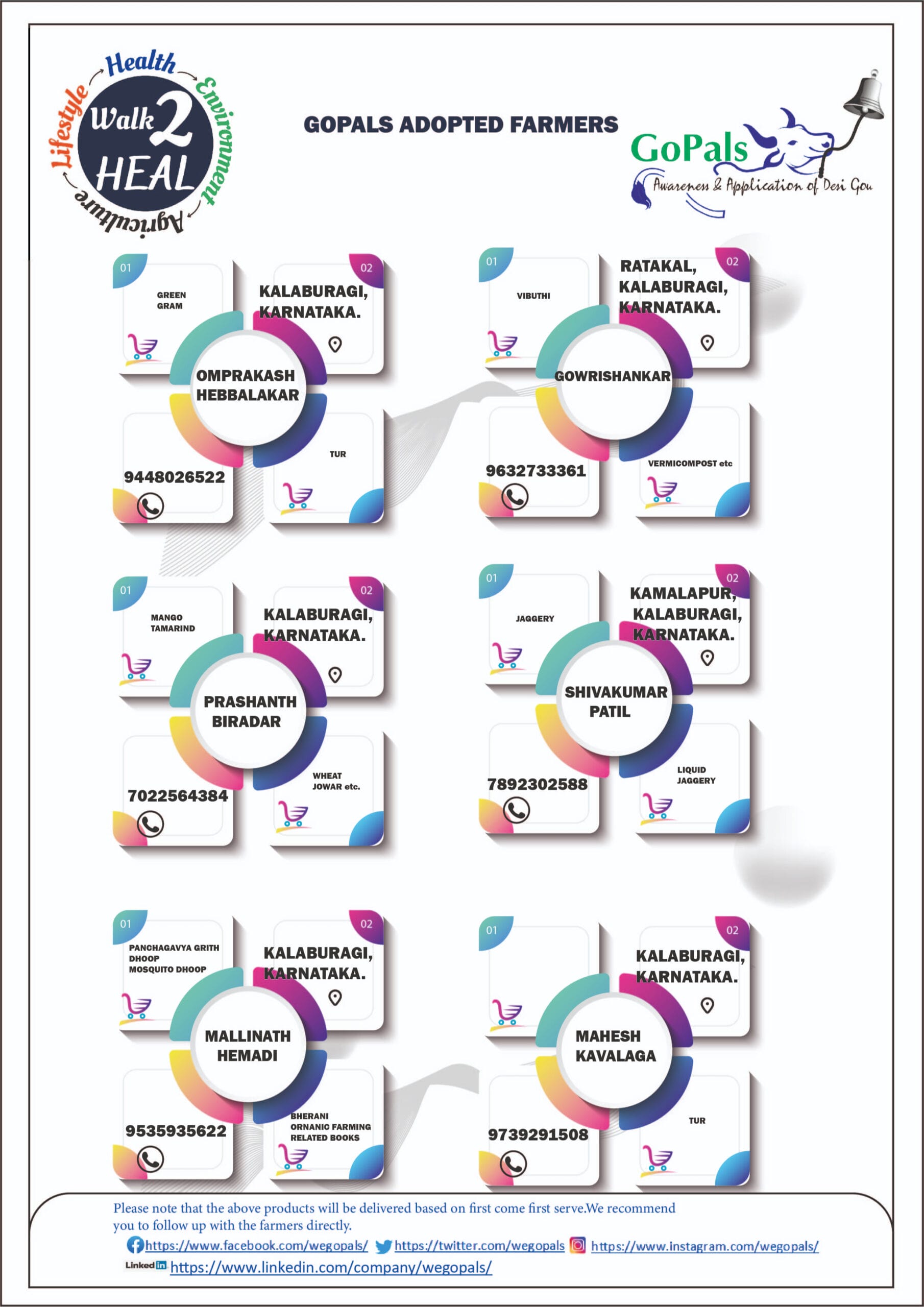 Health
Environment
Agriculture
Lifestyle
Walk 2 HEAL

GOPALS ADOPTED FARMERS

GoPals
Awareness & Application of Desi Gou

01
GREEN GRAM
02
KALABURAGI, KARNATAKA.
OMPRAKASH HEBBALAKAR
9448026522
TUR

01
VIBUTHI
02
RATAKAL, KALABURAGI, KARNATAKA.
GOWRISHANKAR
9632733361
VERMICOMPOST etc

01
MANGO TAMARIND
02
KALABURAGI, KARNATAKA.
PRASHANTH BIRADAR
7022564384
WHEAT JOWAR etc.

01
JAGGERY
02
KAMALAPUR, KALABURAGI, KARNATAKA.
SHIVAKUMAR PATIL
7892302588
LIQUID JAGGERY

01
PANCHAGAVYA GRITH DHOOP MOSQUITO DHOOP
02
KALABURAGI, KARNATAKA.
MALLINATH HEMADI
9535935622
BHERANI ORNANIC FARMING RELATED BOOKS

01
02
KALABURAGI, KARNATAKA.
MAHESH KAVALAGA
9739291508
TUR

Please note that the above products will be delivered based on first come first serve.We recommend you to follow up with the farmers directly.
https://www.facebook.com/wegopals/ https://twitter.com/wegopals https://www.instagram.com/wegopals/
Linked in https://www.linkedin.com/company/wegopals/